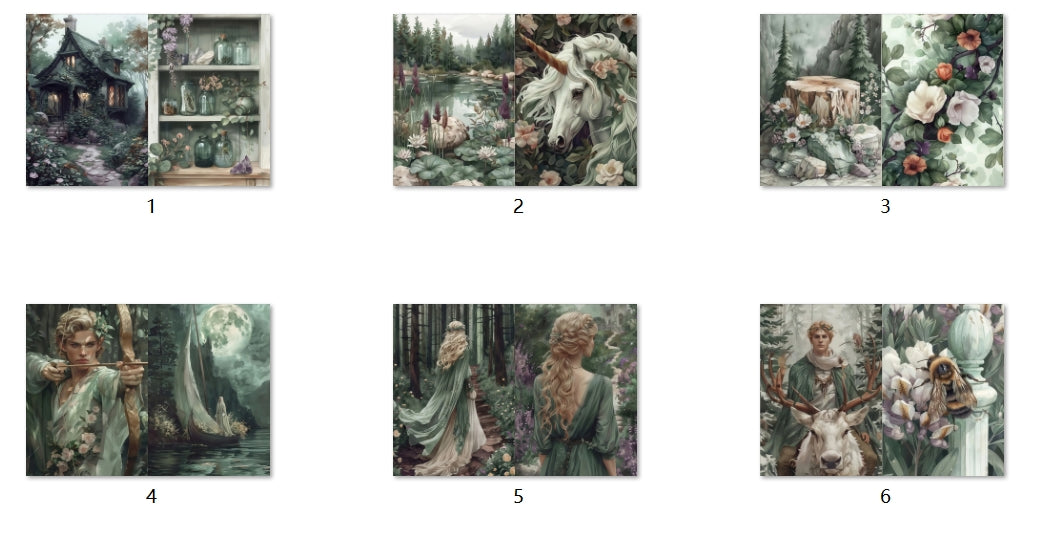 1

2

3

4

5

6